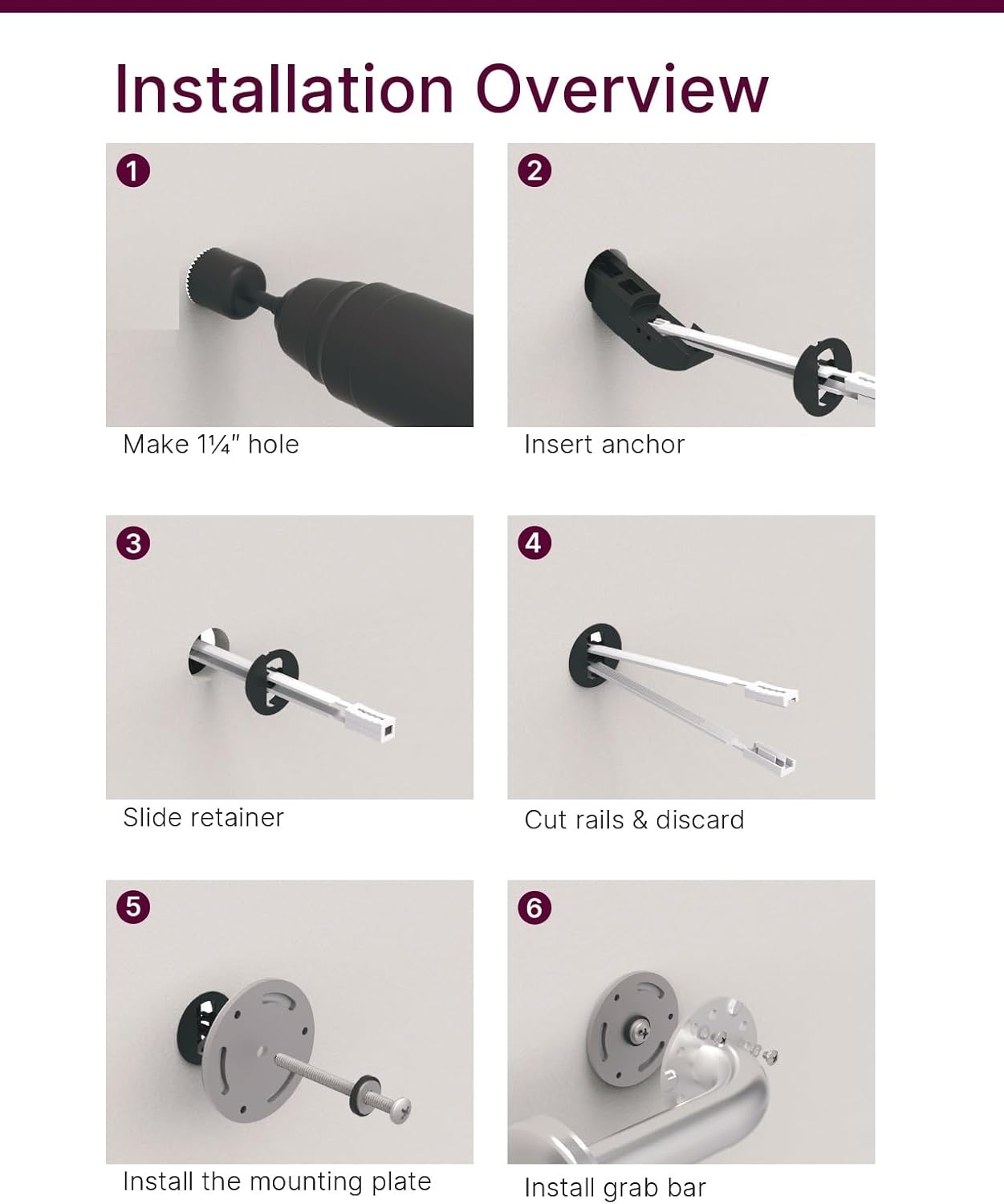 Installation Overview

1

Make 1¼" hole

2

Insert anchor

3

Slide retainer

4

Cut rails & discard

5

Install the mounting plate

6

Install grab bar